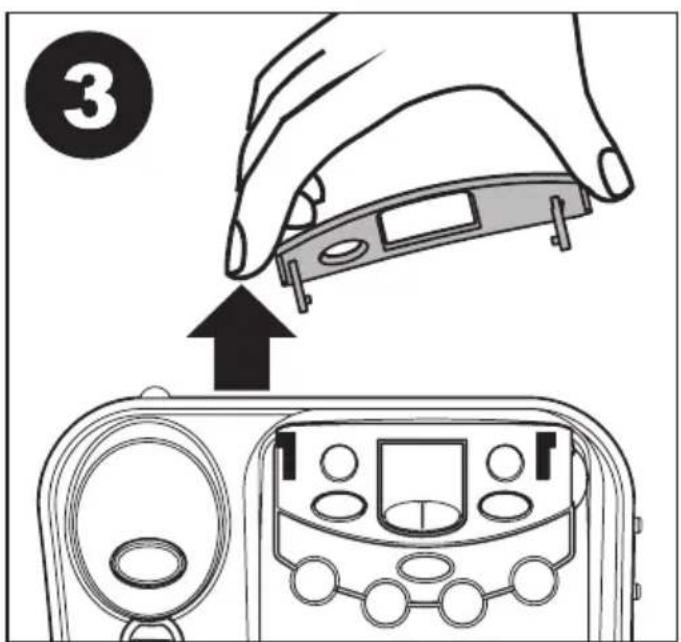 3