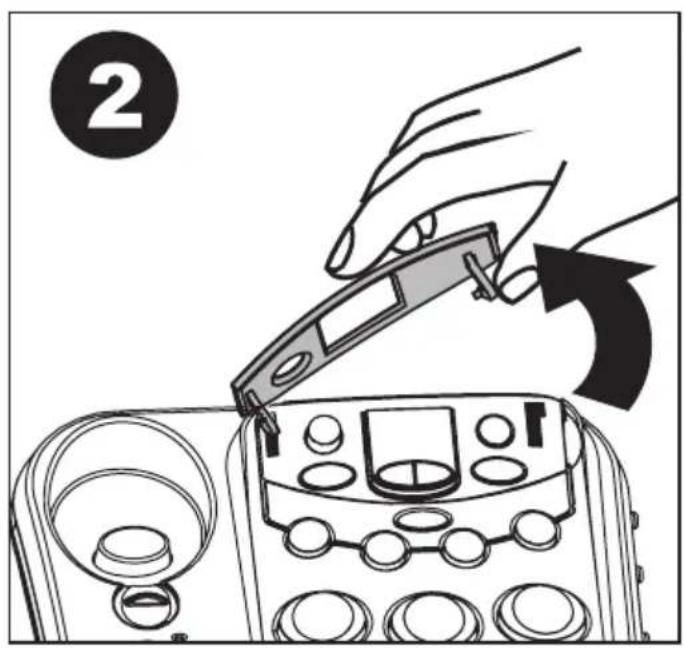 2