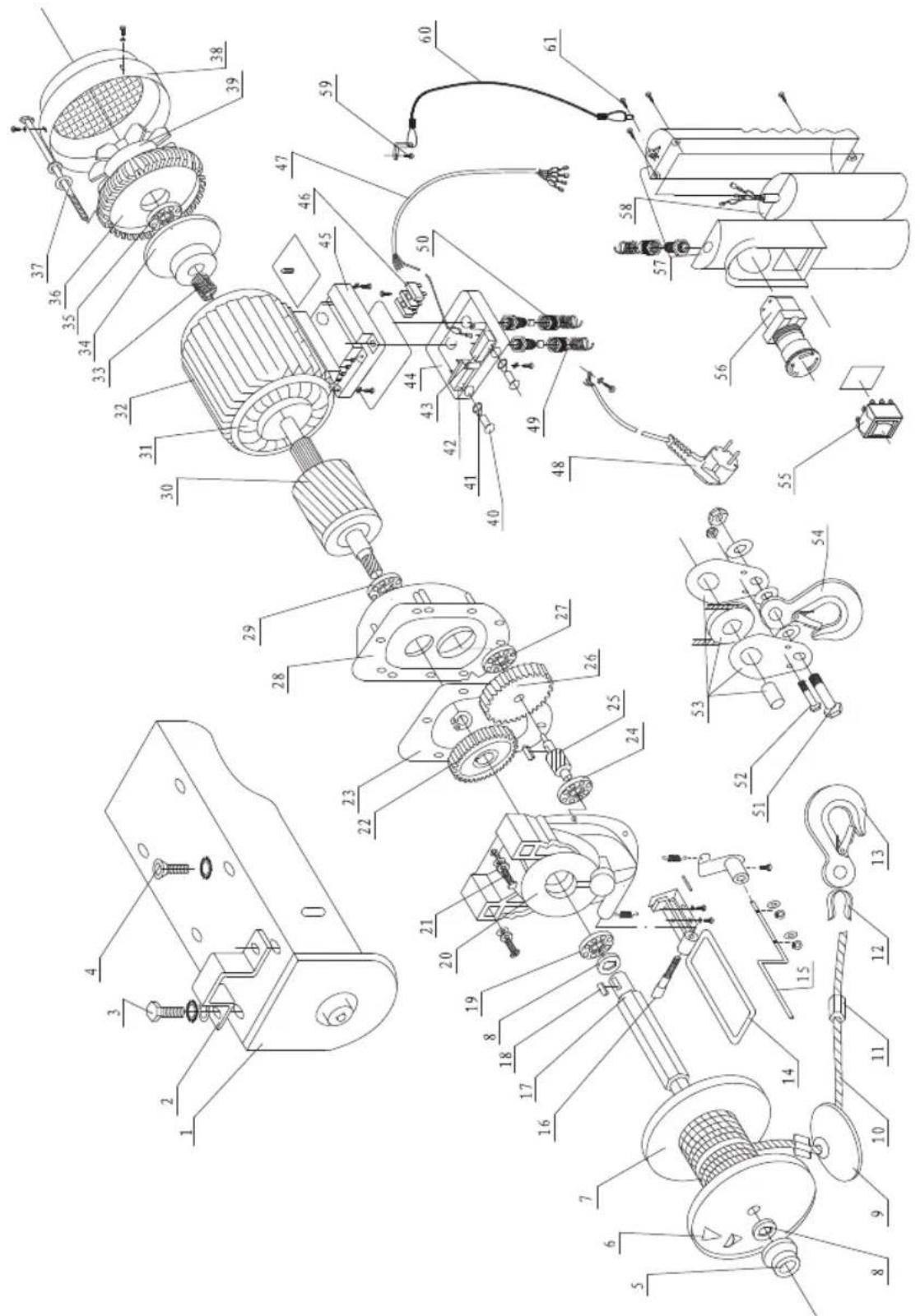 1
2
3
4
5
6
7
8
8
9
10
11
12
13
14
15
16
17
18
19
20
21
22
23
24
25
26
27
28
29
30
31
32
33
34
35
36
37
38
39
40
41
42
43
44
45
46
47
48
49
50
51
52
53
54
55
56
57
58
59
60
61