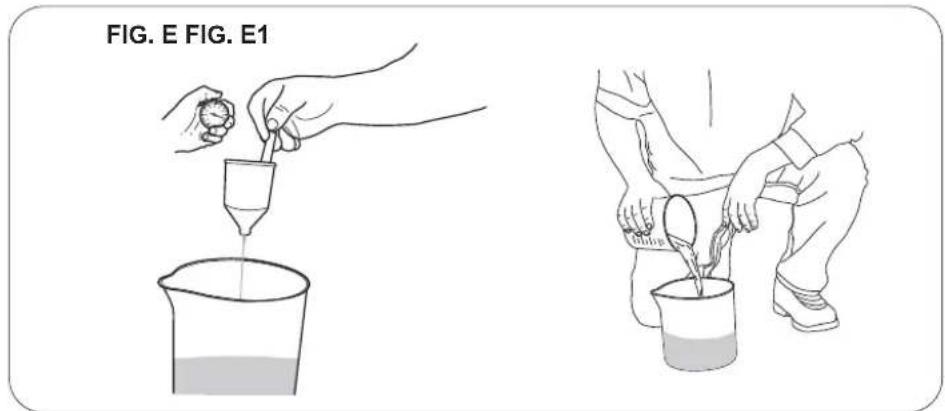 FIG. E FIG. E1