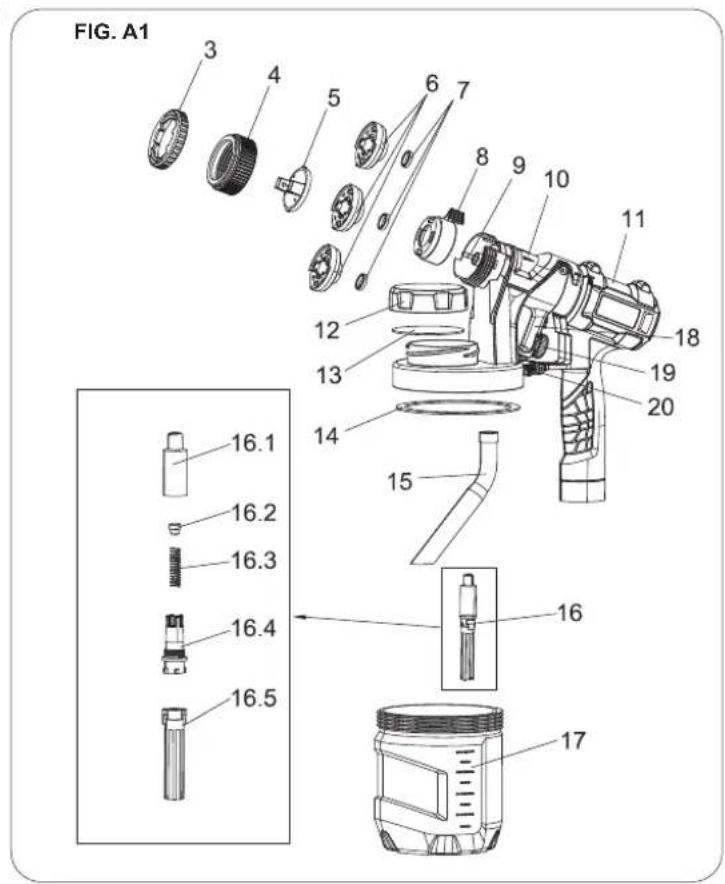 FIG. A1

3
4
5
6
7
8
9
10
11
12
13
18
19
20
14
15
16.1
16.2
16.3
16.4
16.5
16
17