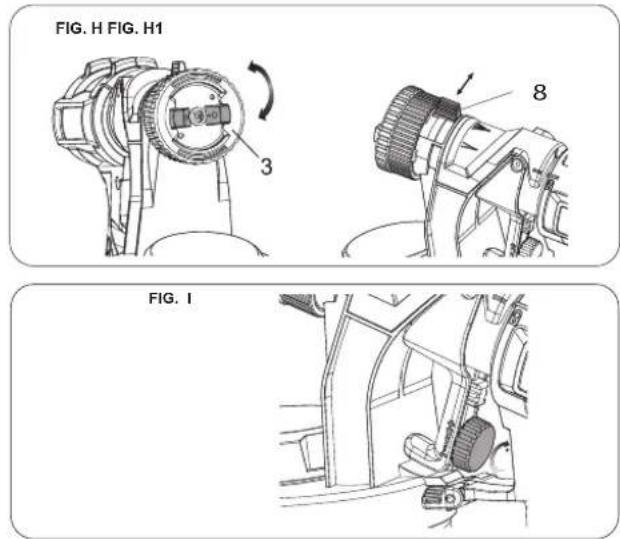 FIG. H FIG. H1

3

8

FIG. I