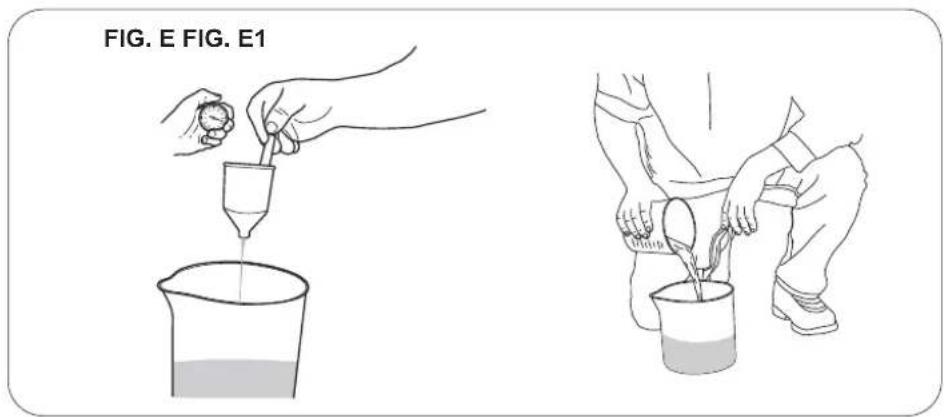 FIG. E FIG. E1