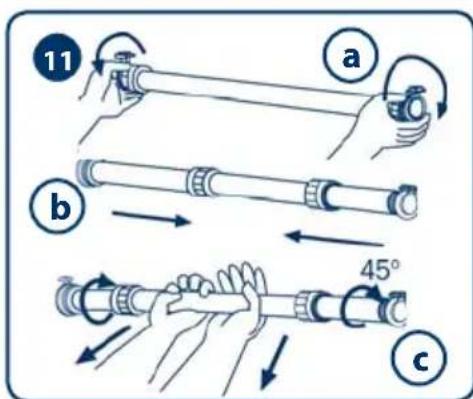 11

a

b

45°

c