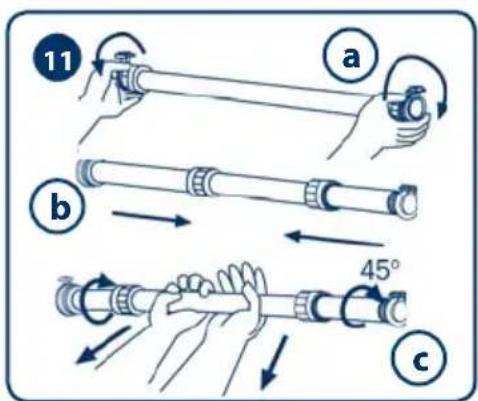 11
a
b
45°
c