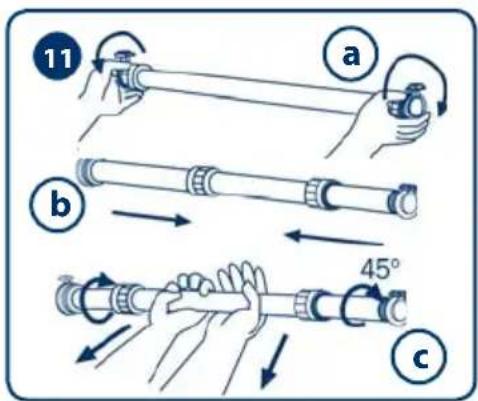 11

a

b

45°

c