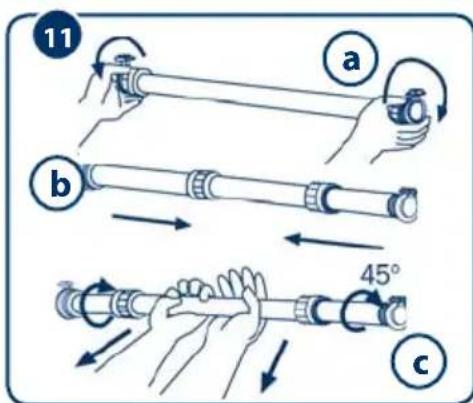 11

a

b

45°

c