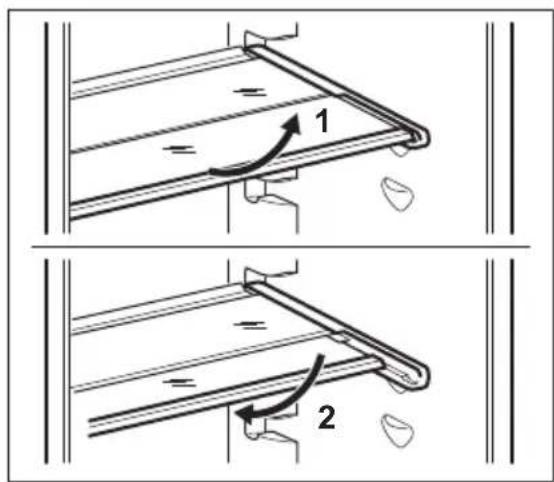 1

2