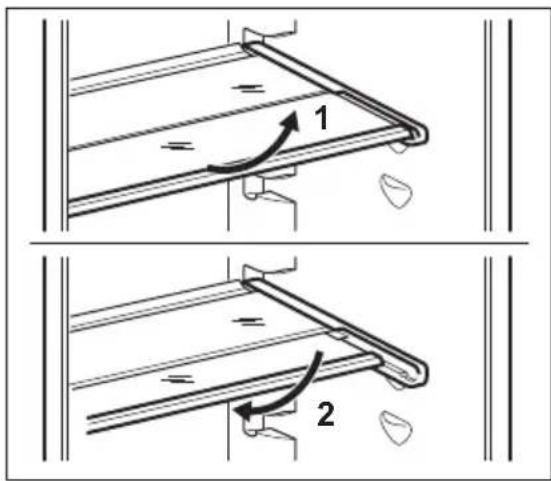 1

2