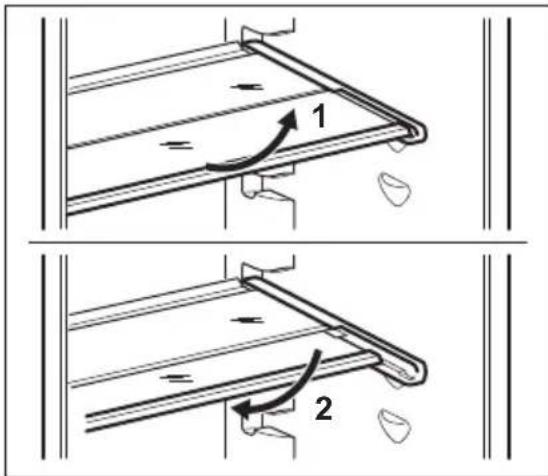 1

2