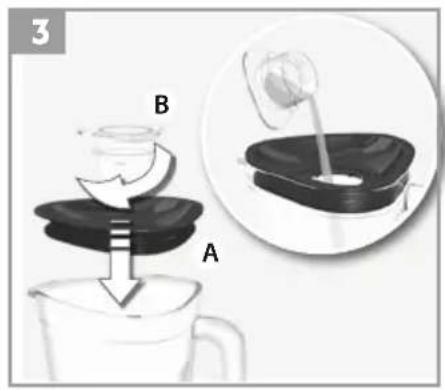 3

B

A