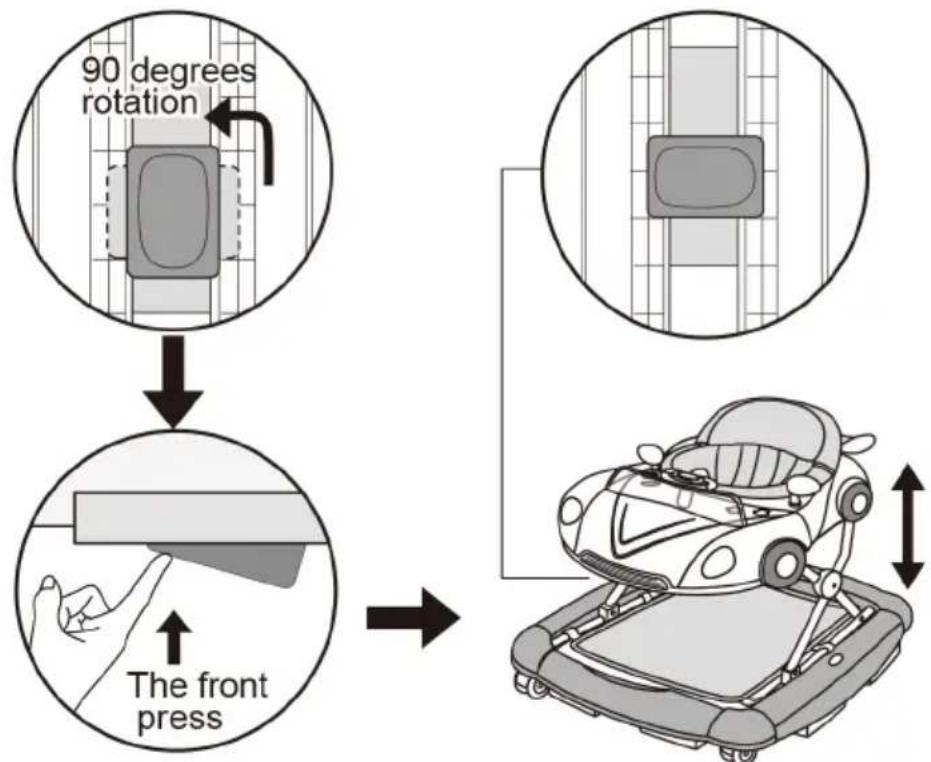 90 degrees rotation

The front press