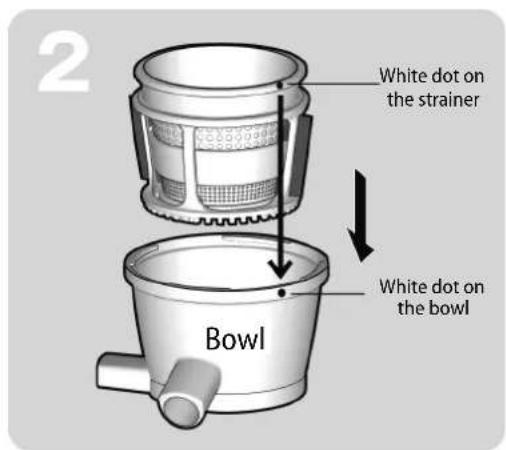 2

White dot on the strainer

White dot on the bowl

Bowl