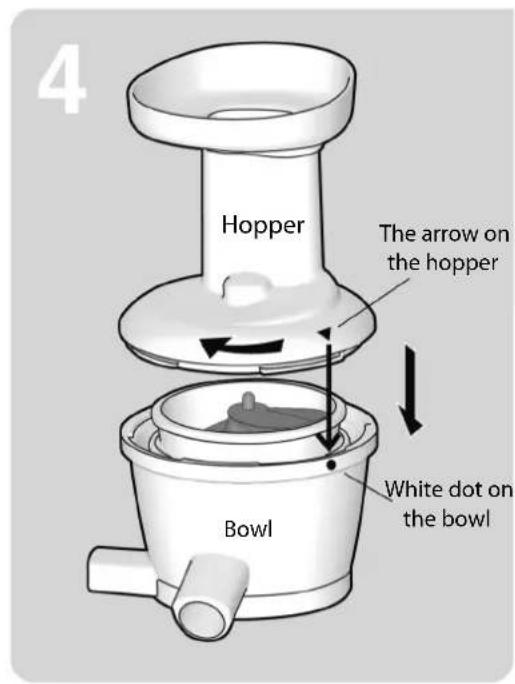 4

Hopper

The arrow on the hopper

White dot on the bowl

Bowl