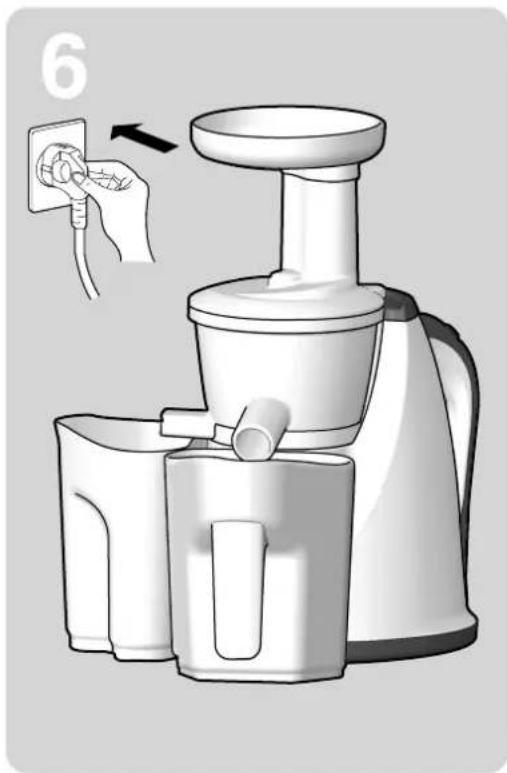 6