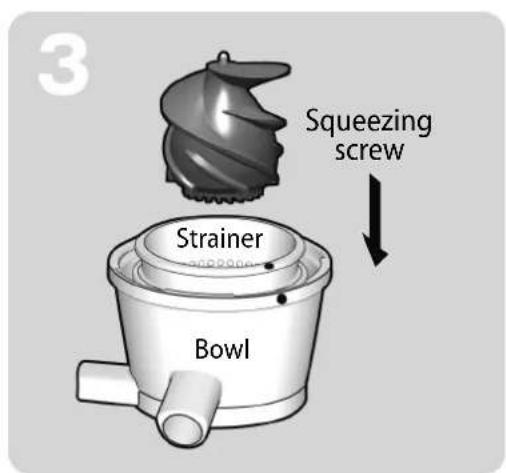 3

Squeezing screw

Strainer

Bowl