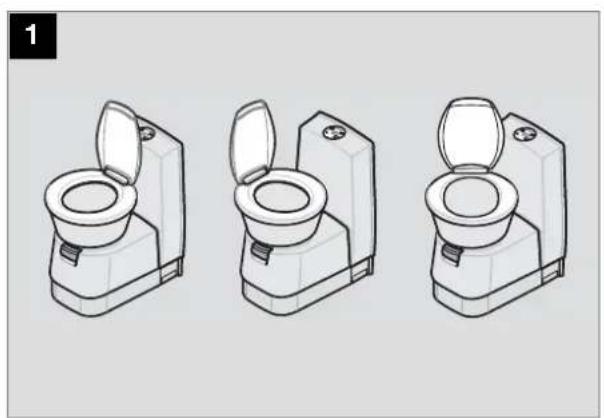 1