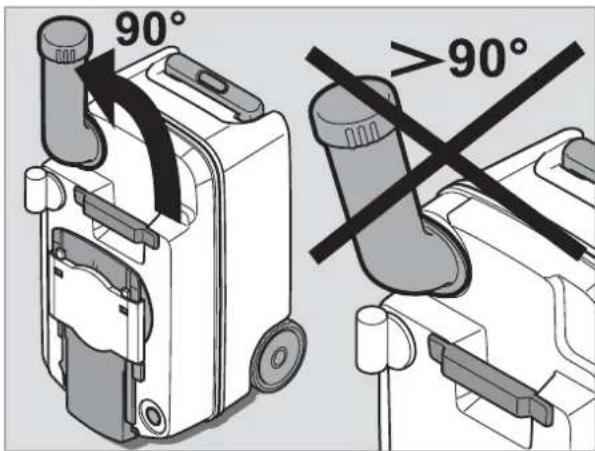 90°

>90°