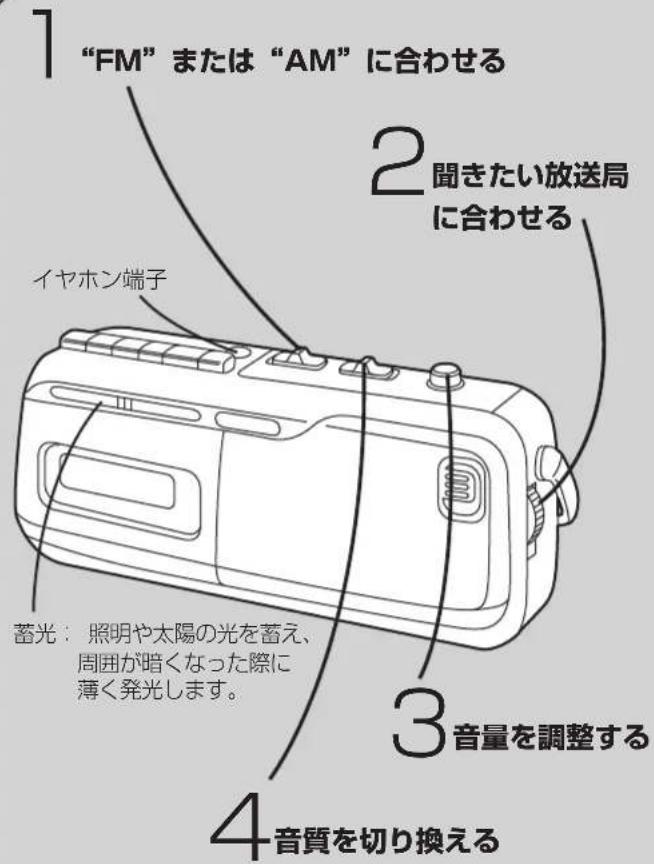 1 “FM” または “AM” に合わせる

2 聞きたい放送局に合わせる

イヤホン端子

蓄光： 照明や太陽の光を蓄え、周囲が暗くなった際に薄く発光します。

3 音量を調整する

4 音質を切り換える