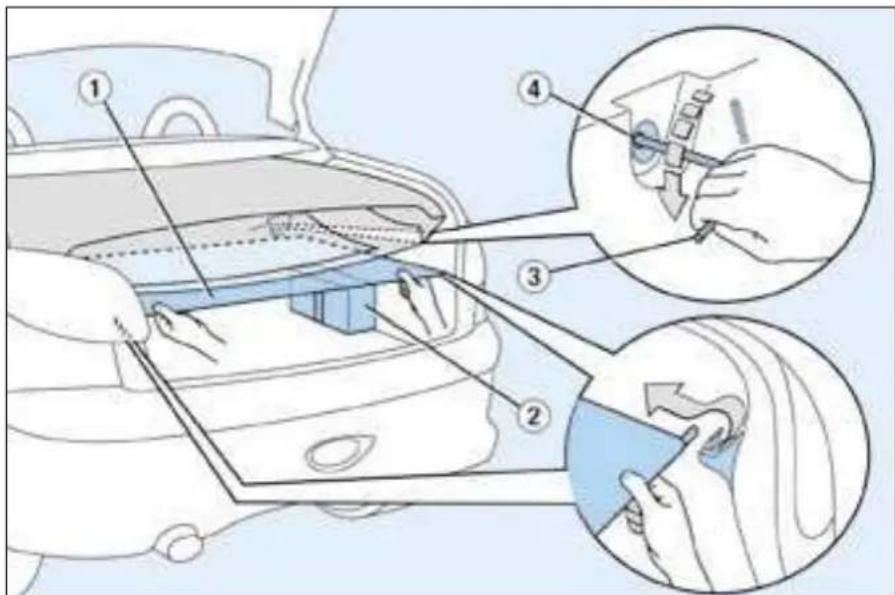 1
4
3
2