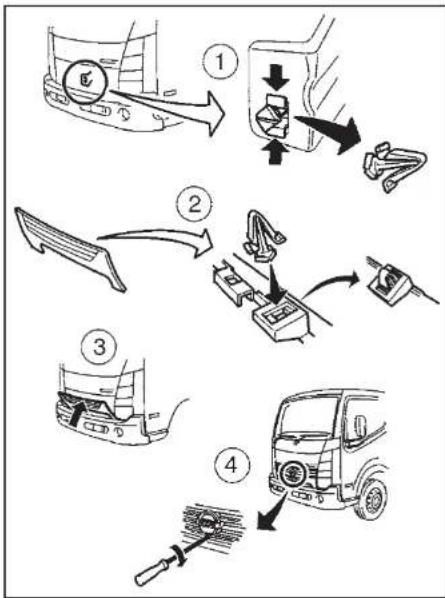 1

2

3

4