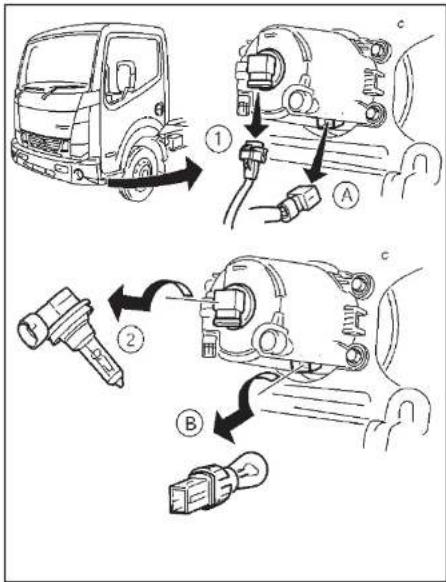 c

1

A

c

2

B