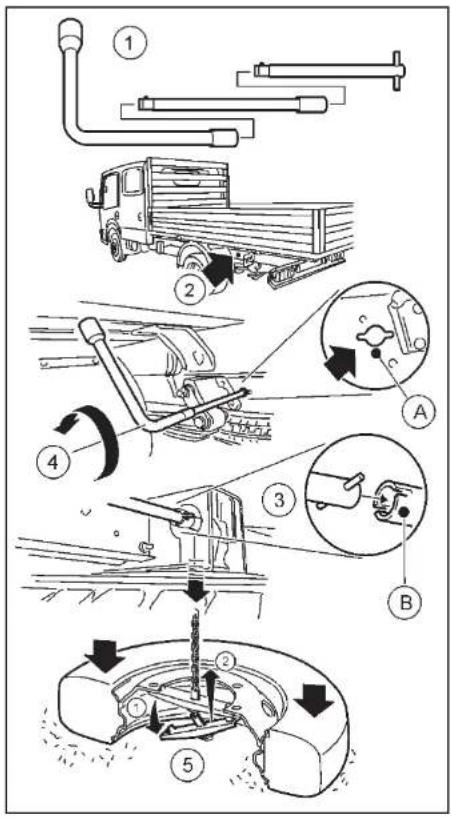 1
2
A
4
3
B
2
1
5