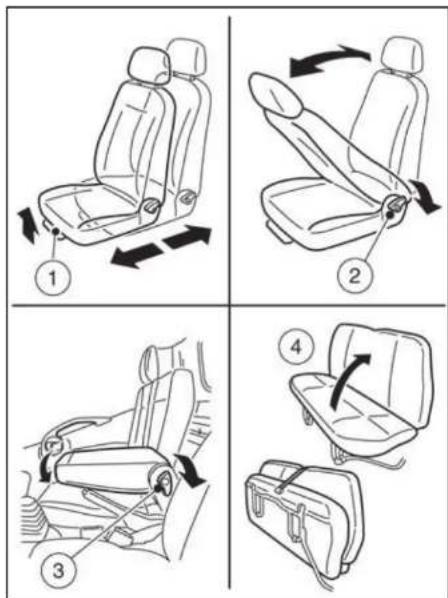 1
2
3
4