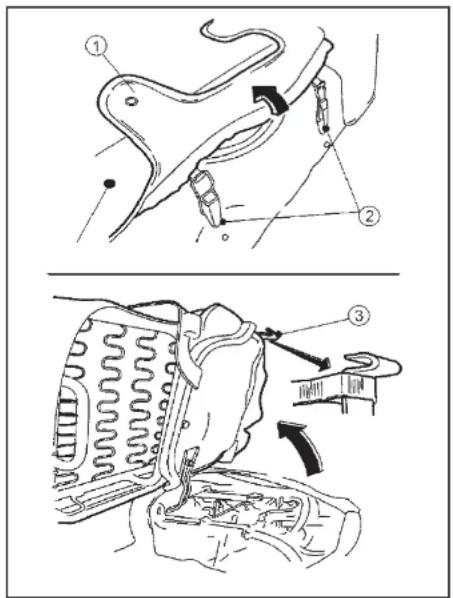 1
2
3