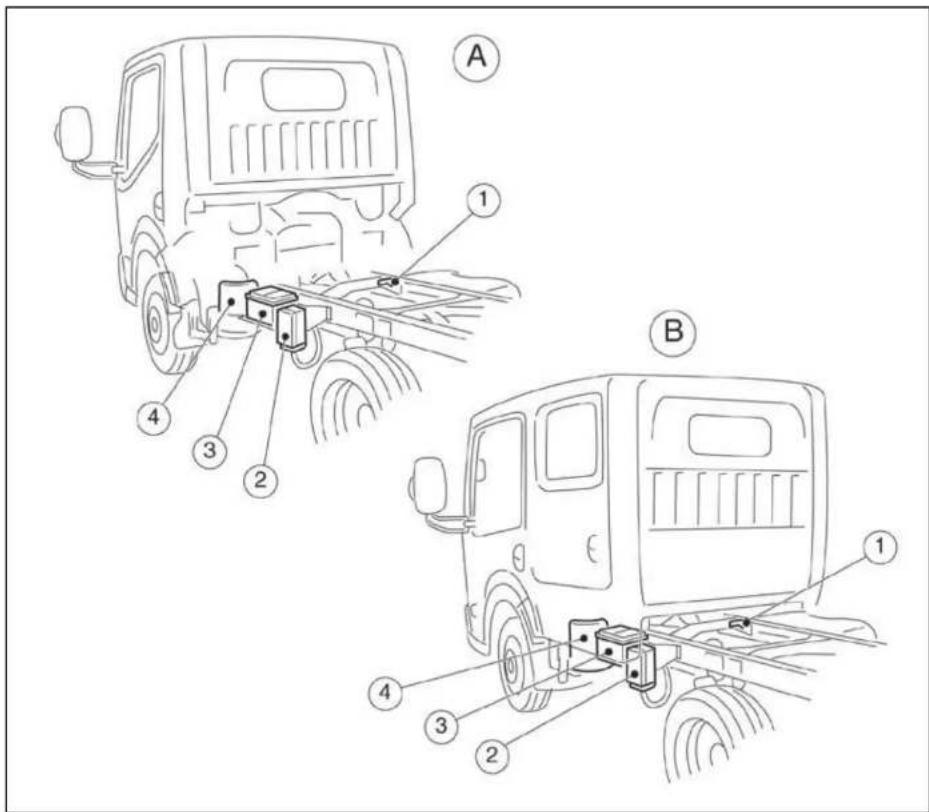 A

1

4

3

2

B

1

4

3

2