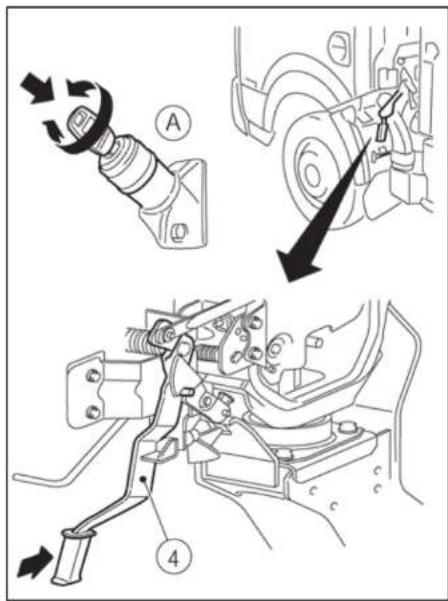 A

4