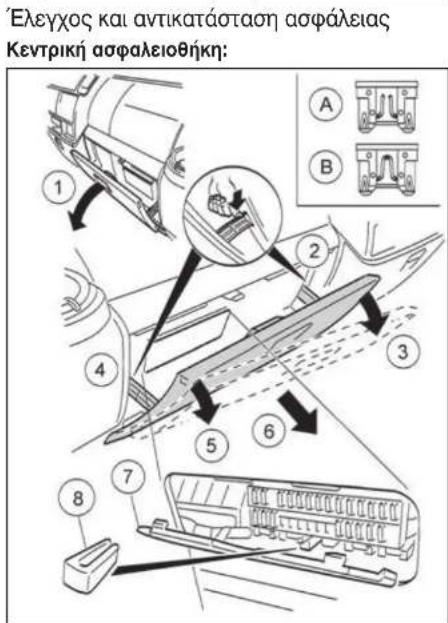 Έλεγχος και αντικατάσταση ασφάλειας
Κεντρική ασφαλειοθήκη:

A
B
1
2
3
4
5
6
7
8