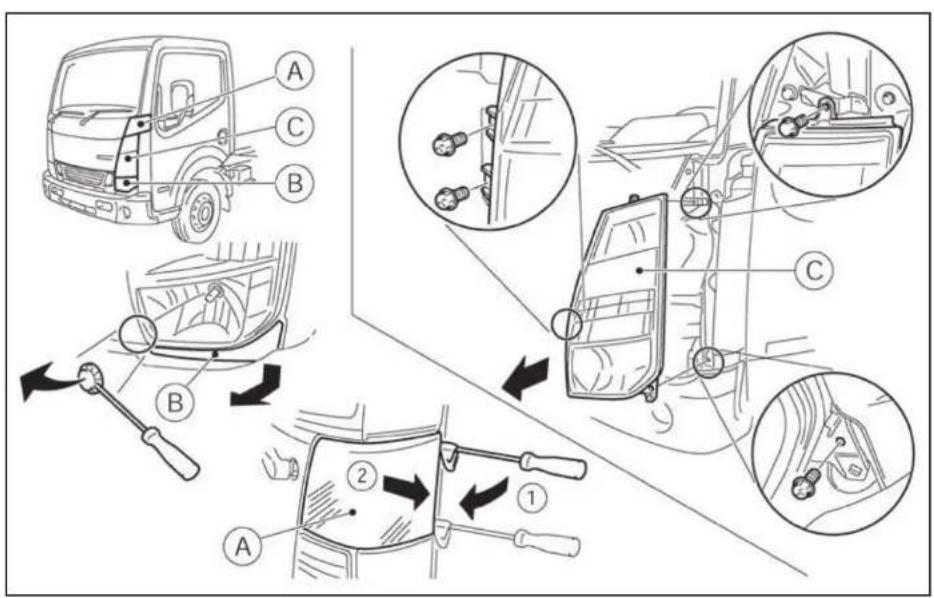 A
C
B
B
2
1
A
C