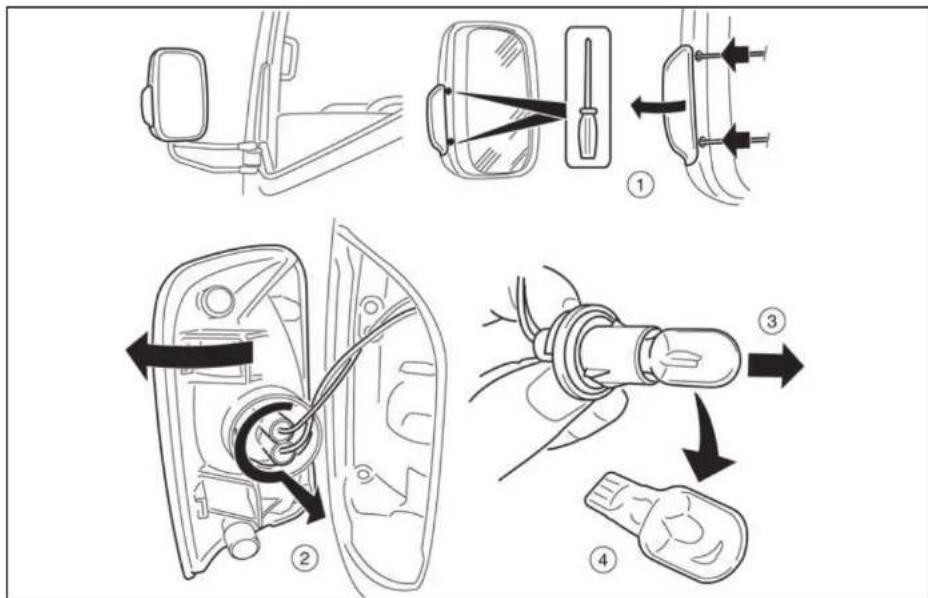 ①
②
③
④