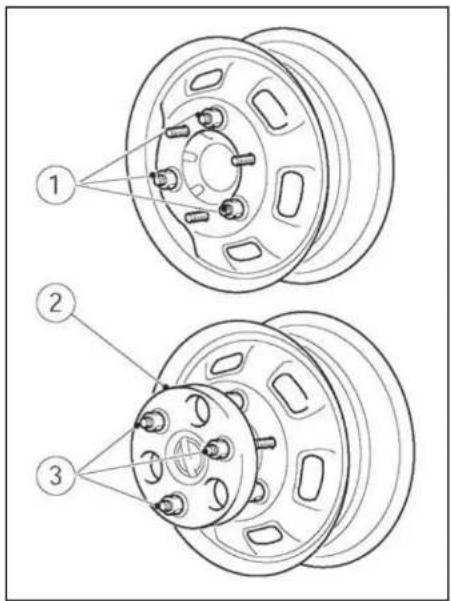 1
2
3