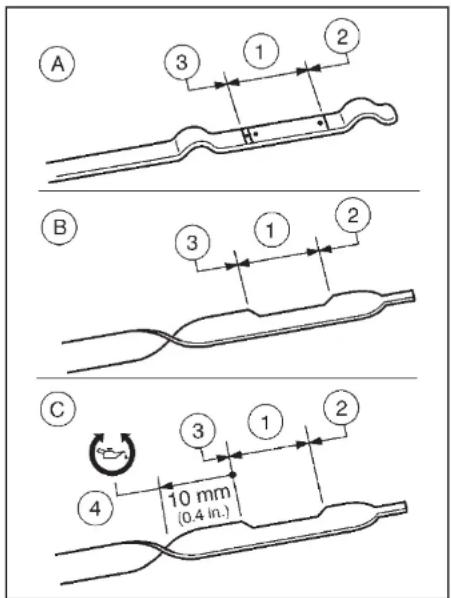 A
3
1
2

B
3
1
2

C
3
1
2
4
10 mm
(0.4 in.)