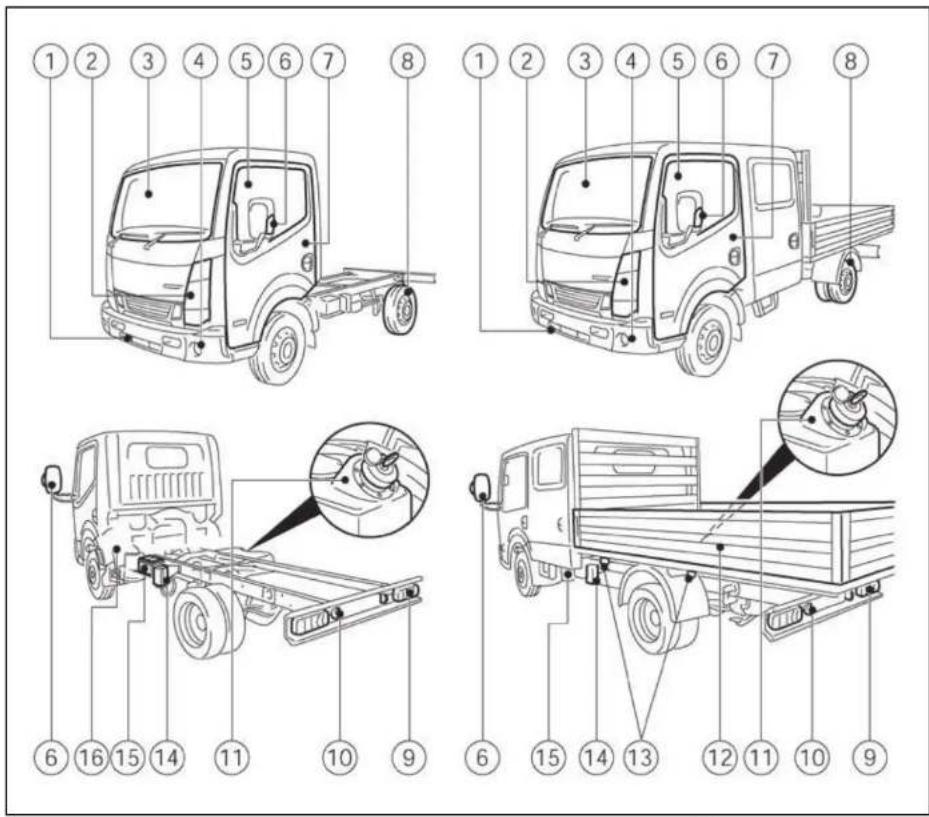 1 2 3 4 5 6 7 8
1 2 3 4 5 6 7 8
6 16 15 14 11 10 9
6 15 14 13 12 11 10 9