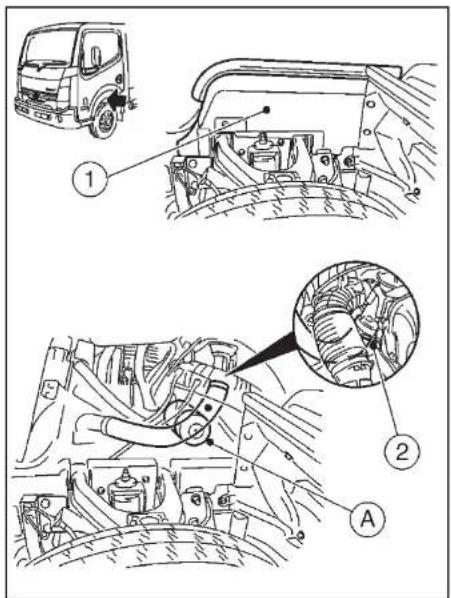 1

2

A