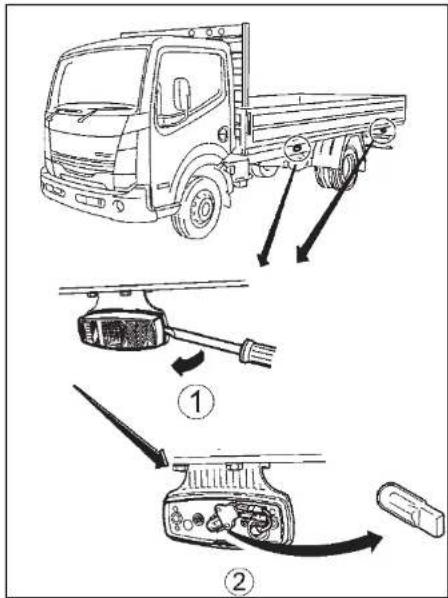 1

2