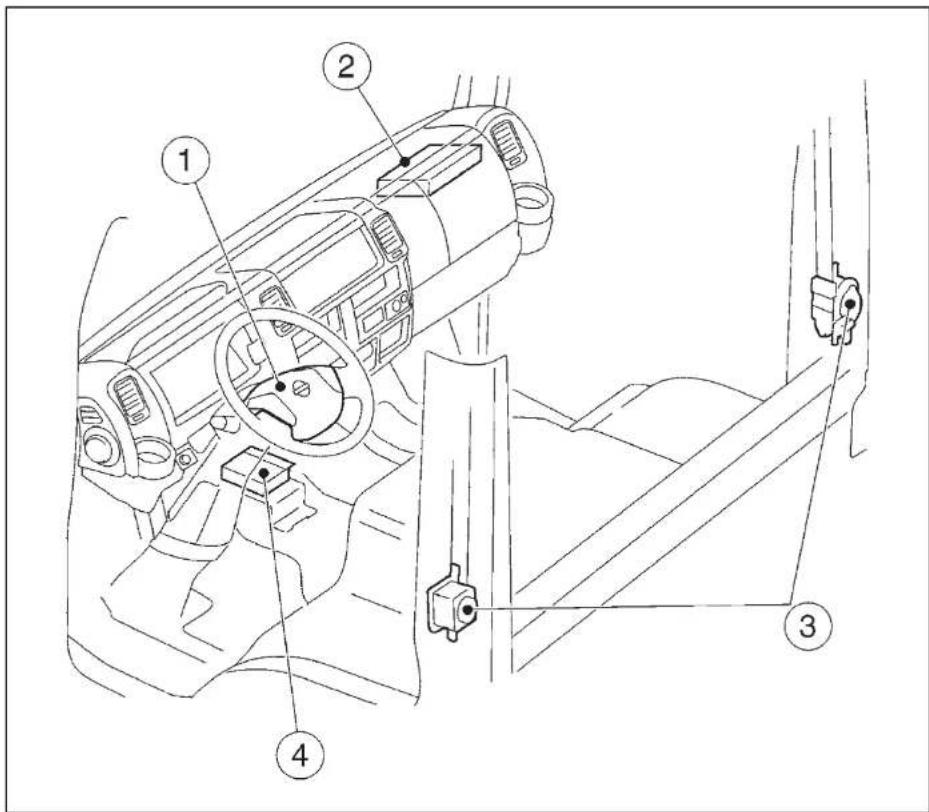 2
1
3
4