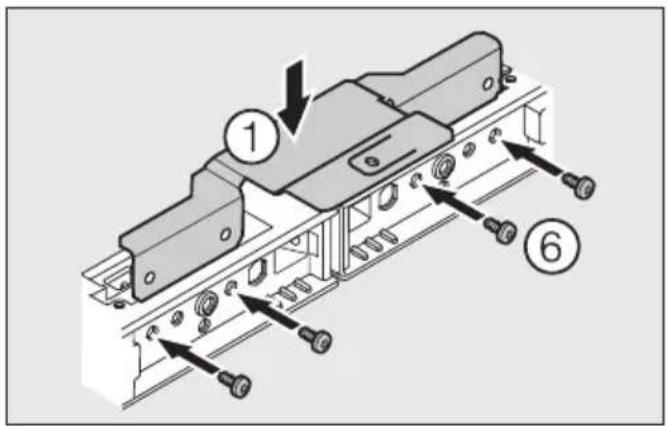 1
6