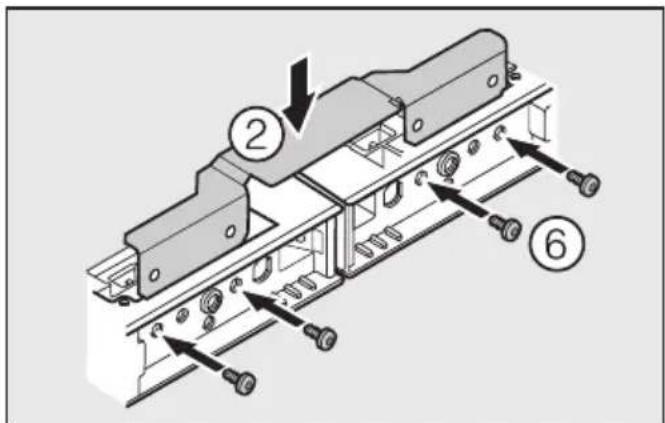 2
6