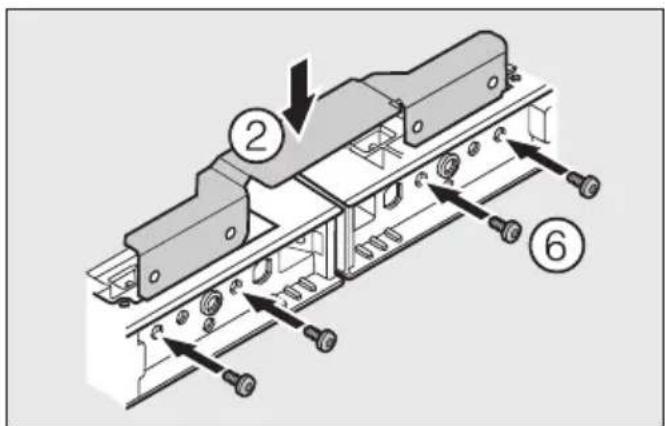 2

6