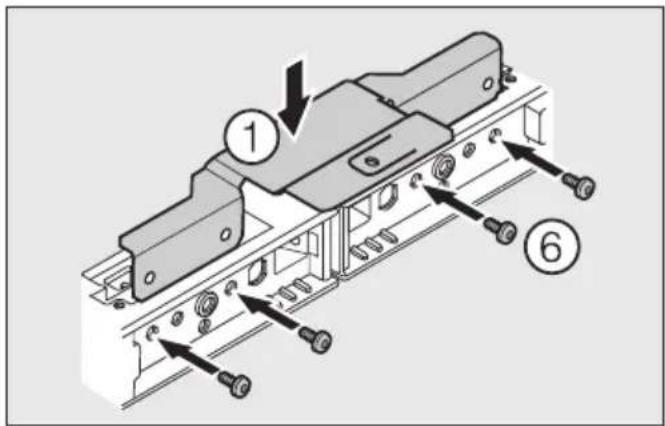 1

6