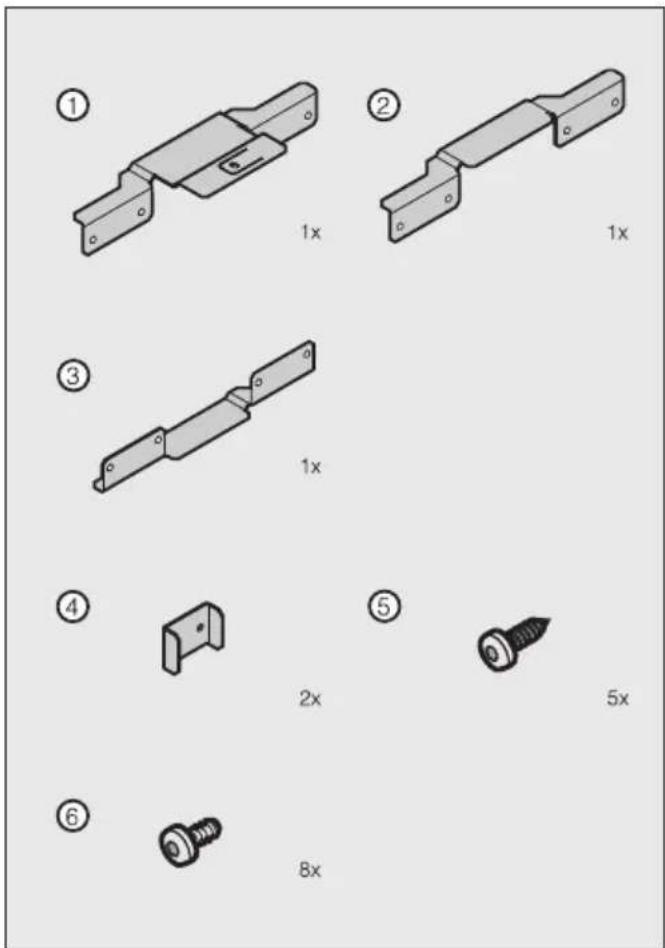 ①
1x

②
1x

③
1x

④
2x

⑤
5x

⑥
8x