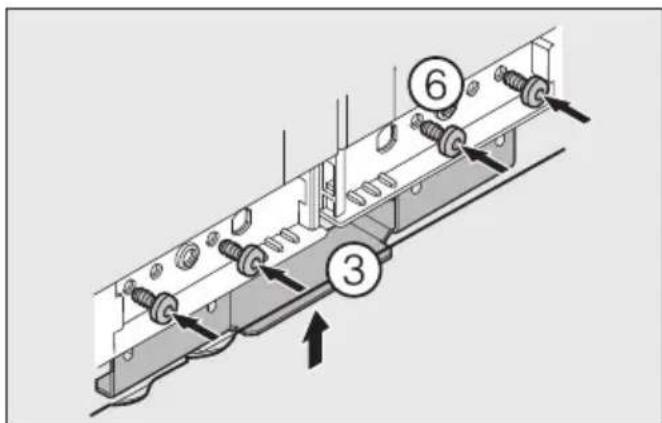 6
3