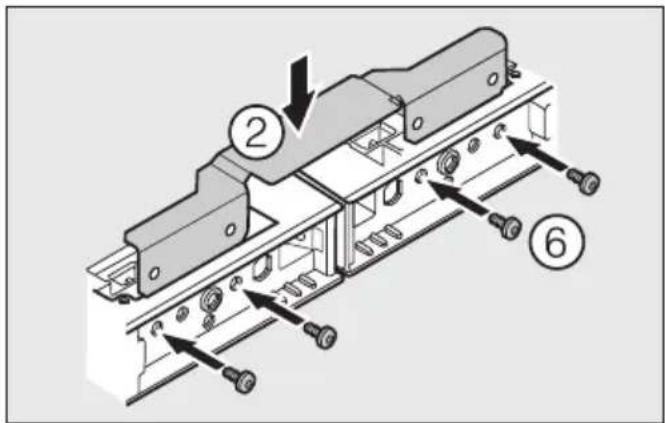 2
6