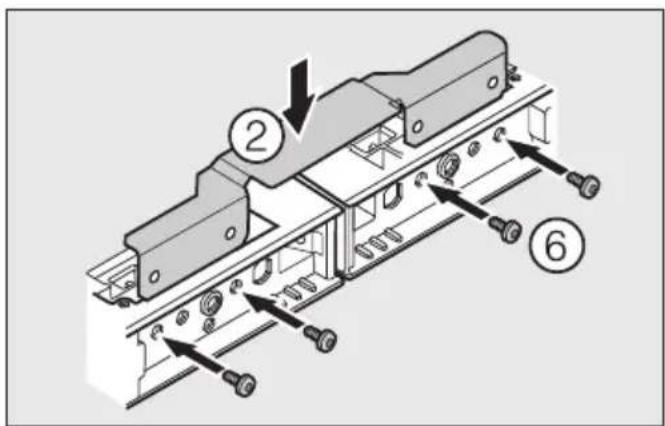 2

6