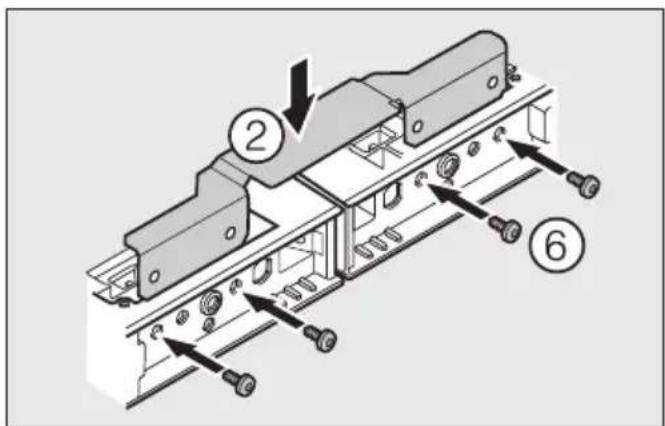 2

6