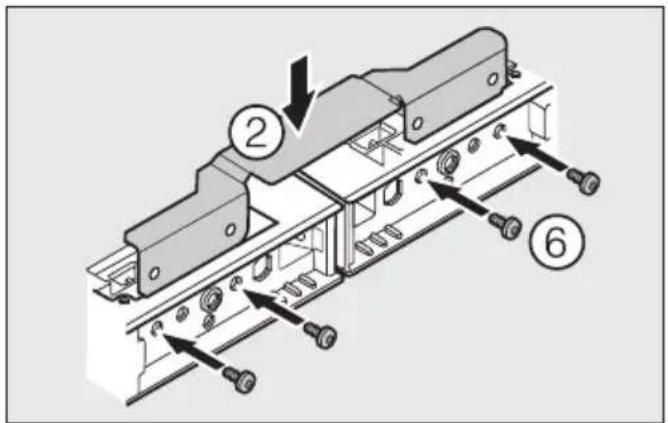 2
6